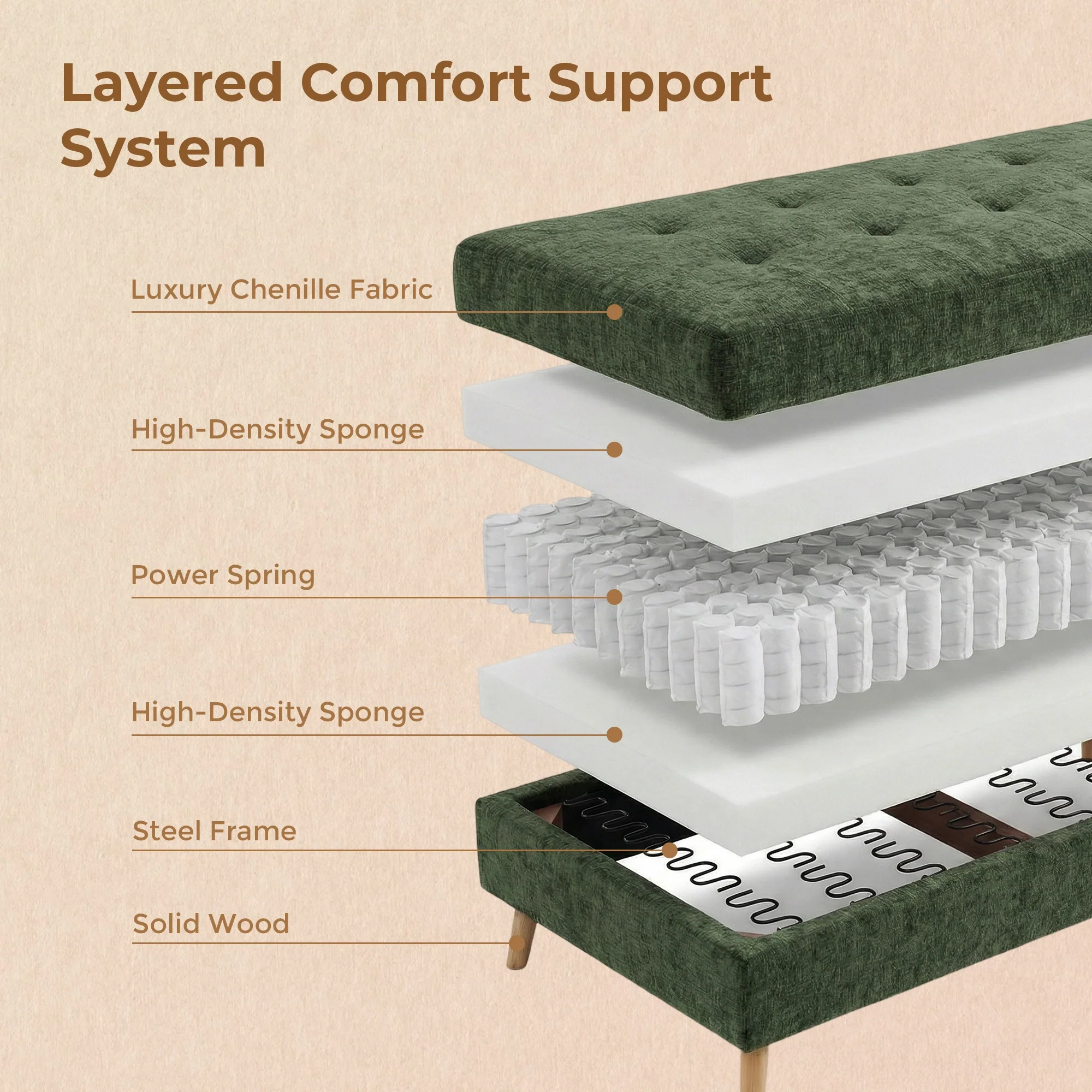 Layered Comfort Support System

Luxury Chenille Fabric

High-Density Sponge

Power Spring

High-Density Sponge

Steel Frame

Solid Wood